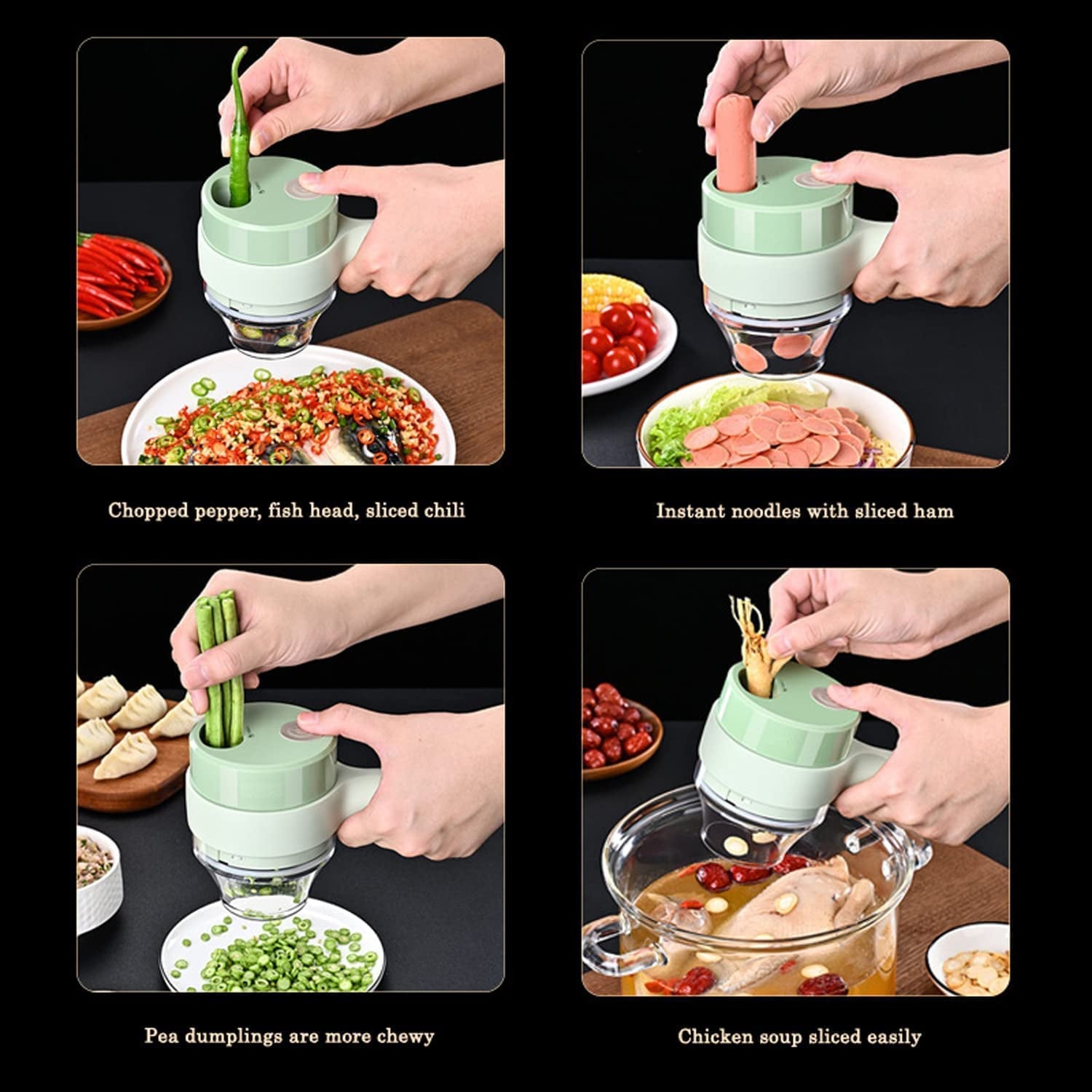 Chopped pepper, fish head, sliced chili

Instant noodles with sliced ham

Pea dumplings are more chewy

Chicken soup sliced easily